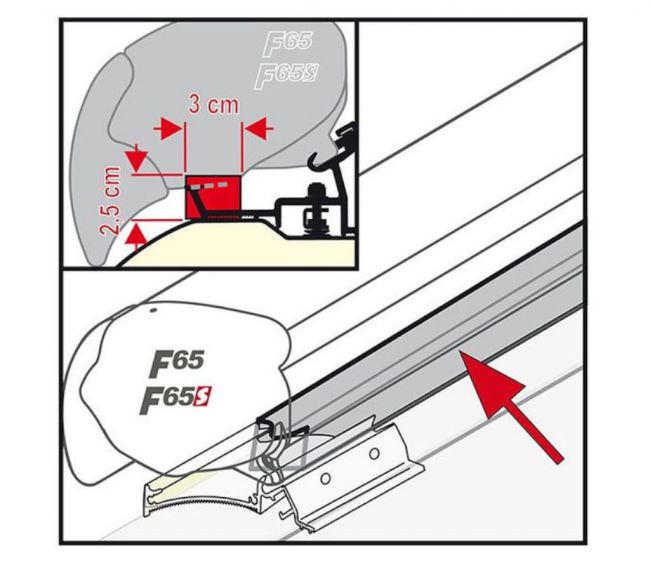 F65
F65S
3 cm
2,5 cm
F65
F65S